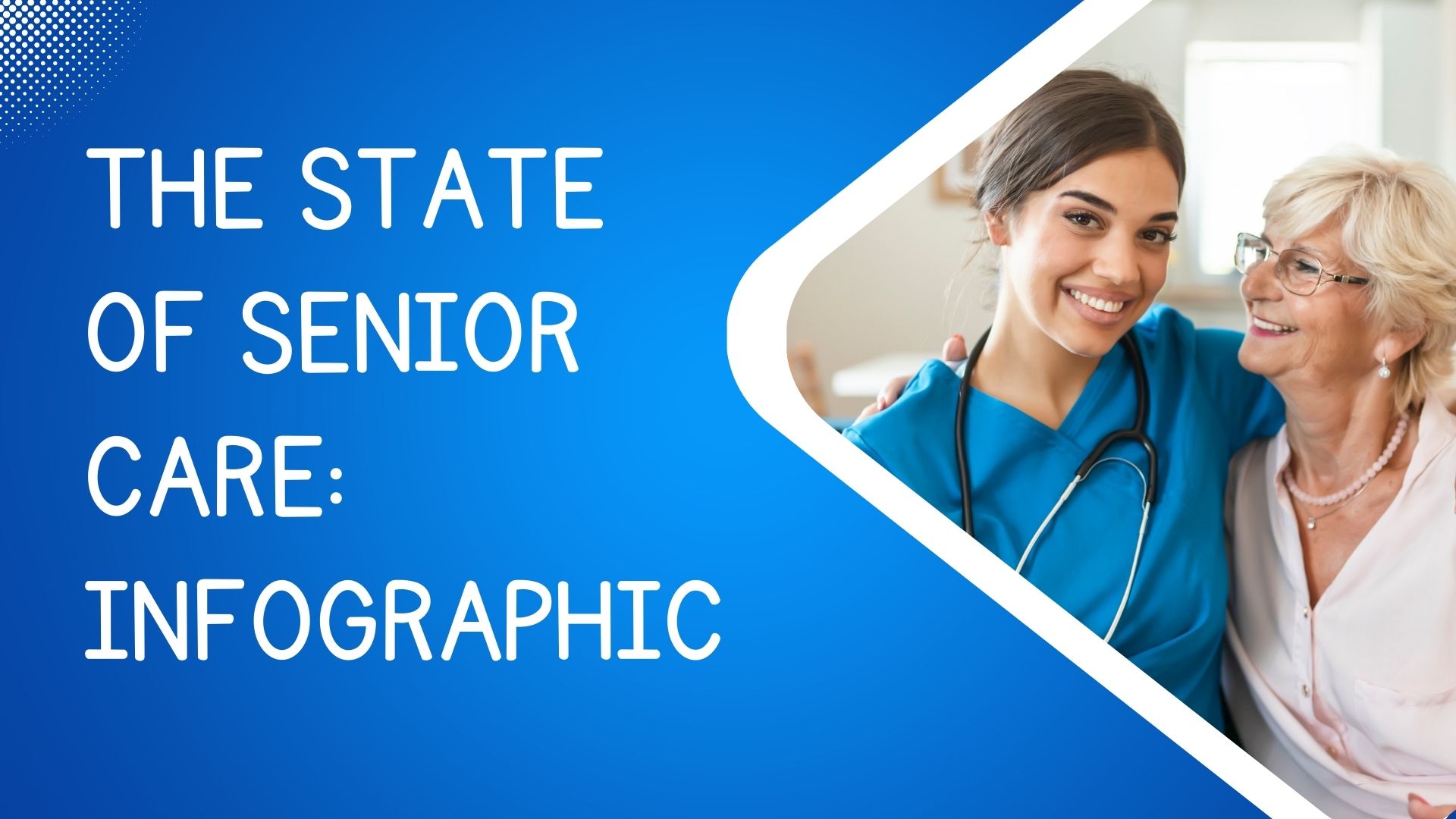 THE STATE OF SENIOR CARE: INFOGRAPHIC