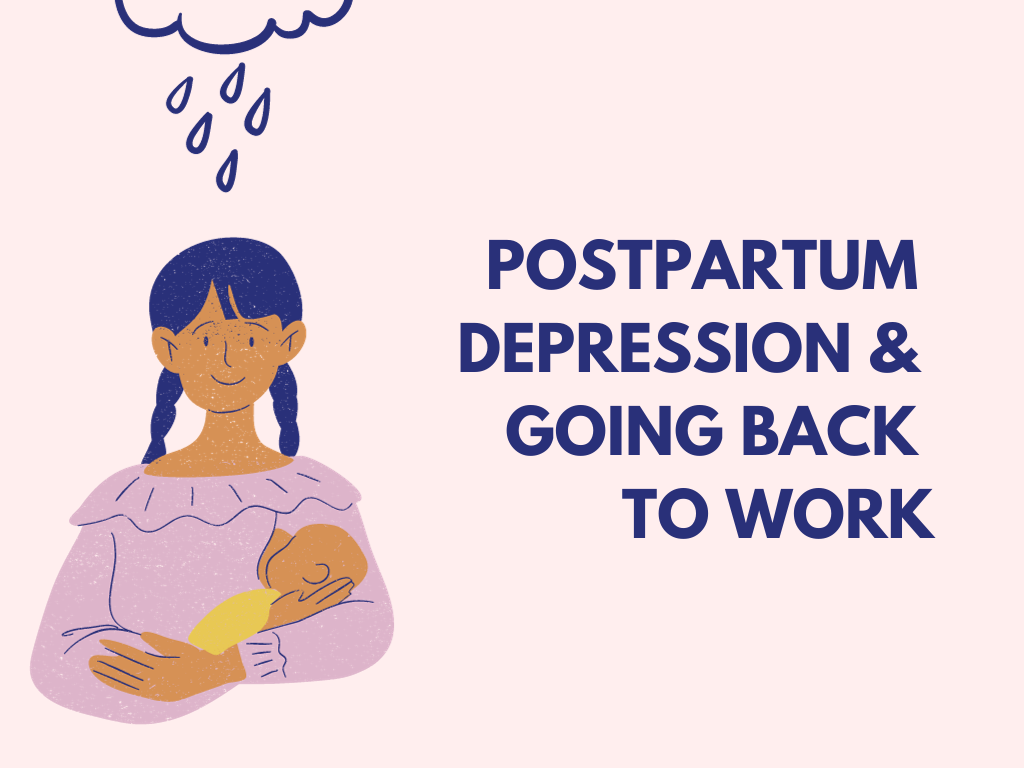 POSTPARTUM DEPRESSION & GOING BACK TO WORK