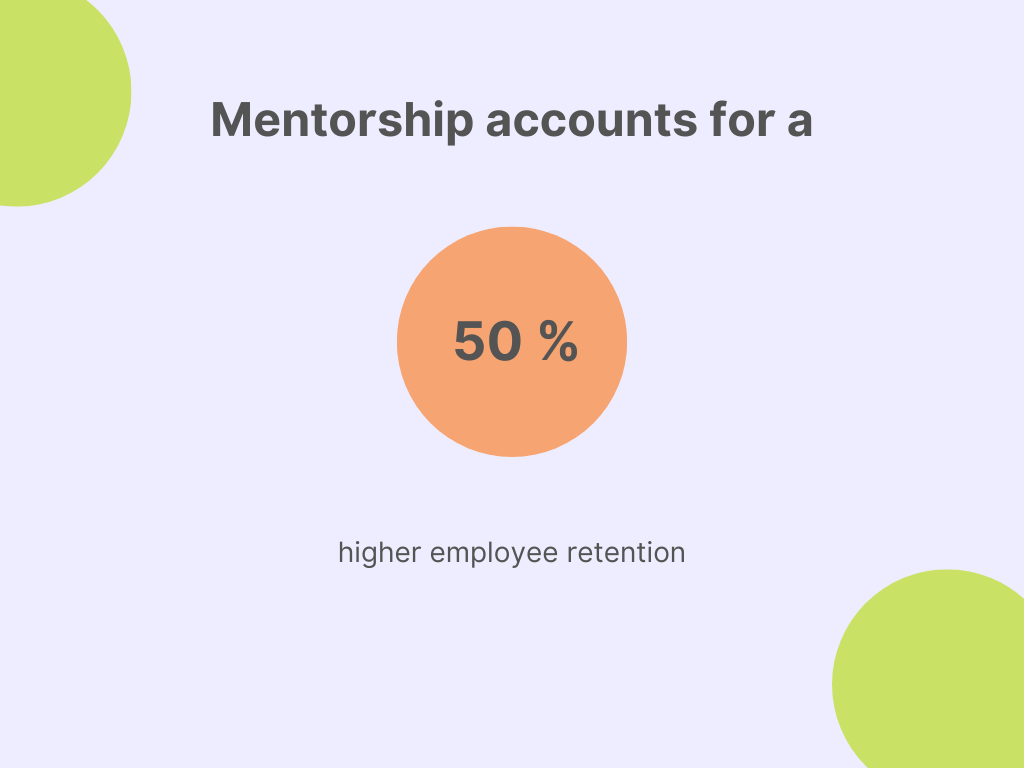 Mentorship accounts for a

50 %

higher employee retention