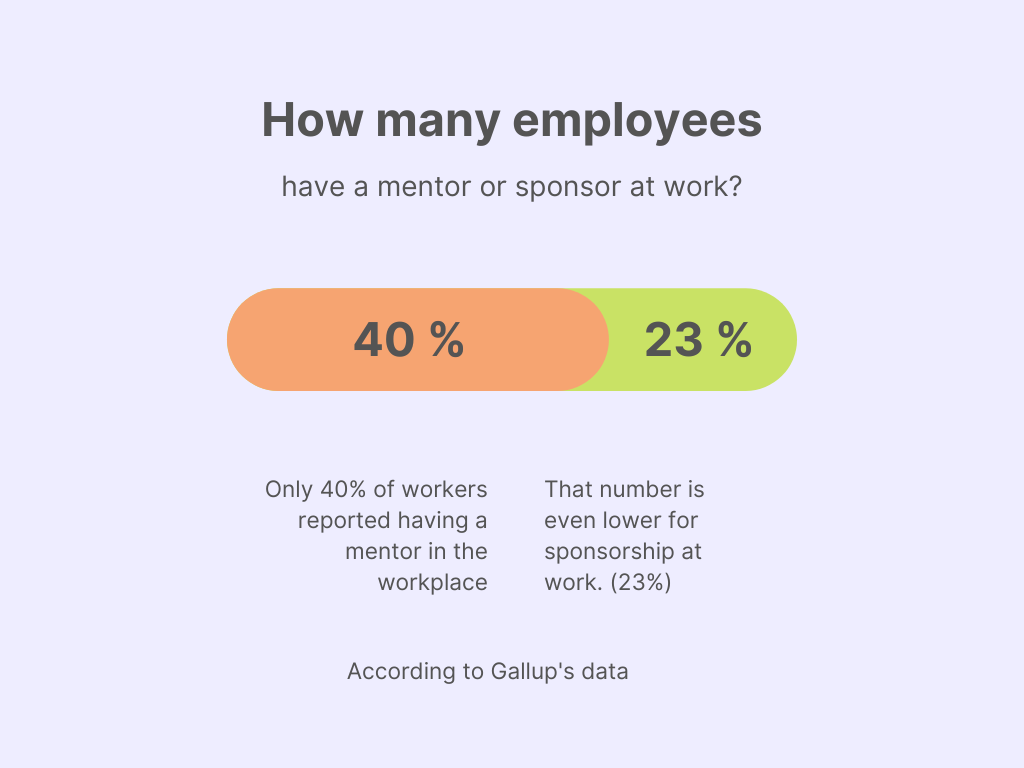 How many employees

have a mentor or sponsor at work?

40 %

23 %

Only 40% of workers reported having a mentor in the workplace

That number is even lower for sponsorship at work. (23%)

According to Gallup's data