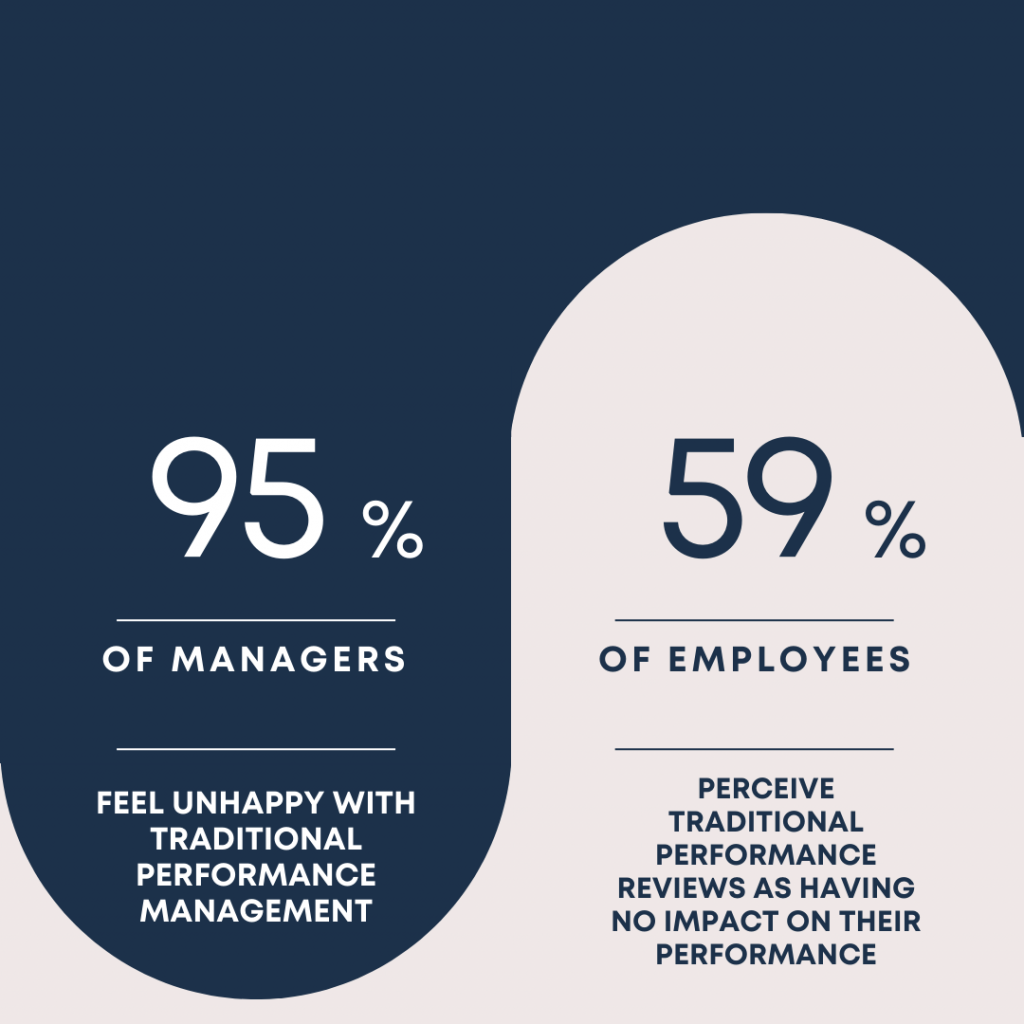 95 %

OF MANAGERS

FEEL UNHAPPY WITH TRADITIONAL PERFORMANCE MANAGEMENT

59 %

OF EMPLOYEES

PERCEIVE TRADITIONAL PERFORMANCE REVIEWS AS HAVING NO IMPACT ON THEIR PERFORMANCE